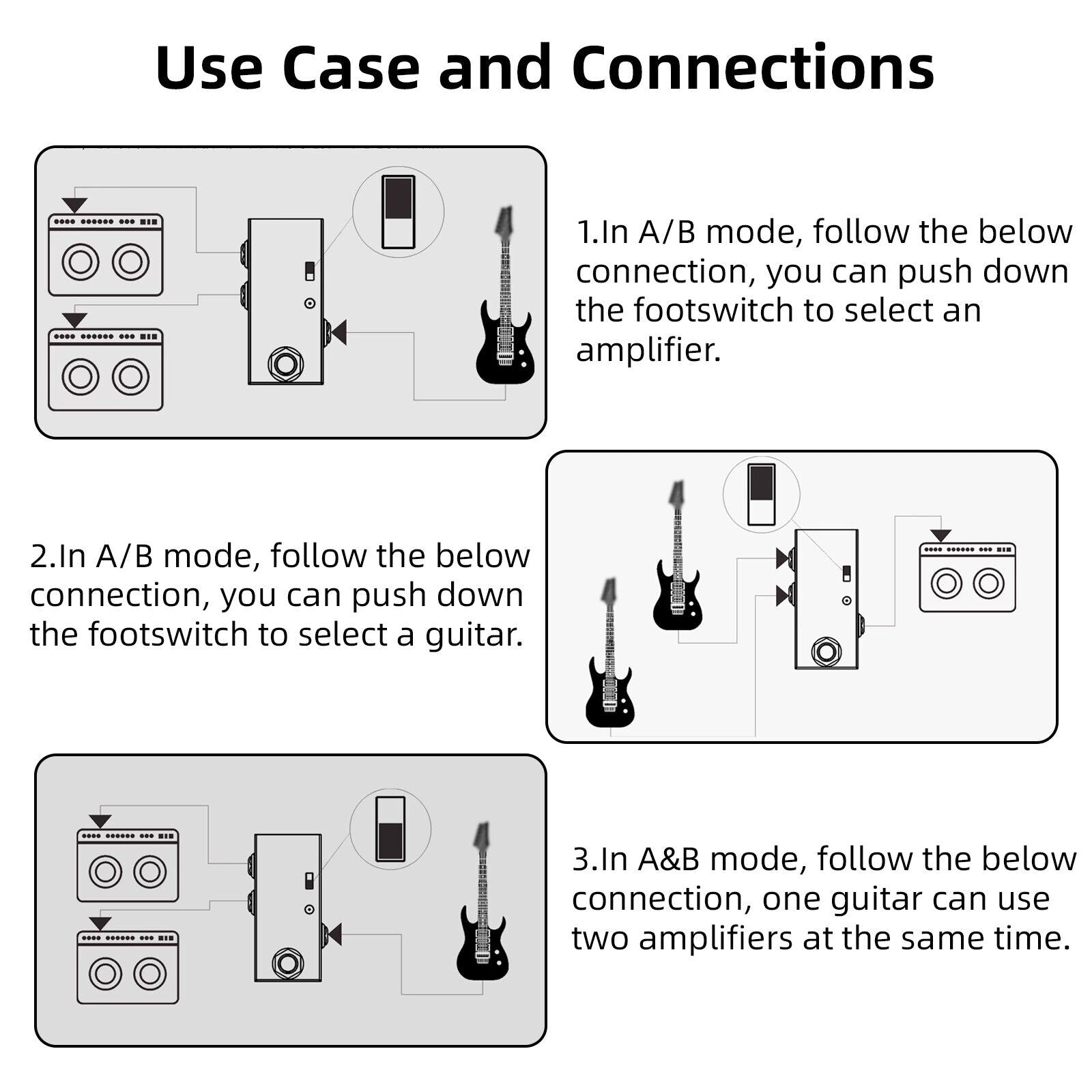 Use Case and Connections

1.In A/B mode, follow the below connection, you can push down the footswitch to select an amplifier.

2.In A/B mode, follow the below connection, you can push down the footswitch to select a guitar.

3.In A&B mode, follow the below connection, one guitar can use two amplifiers at the same time.